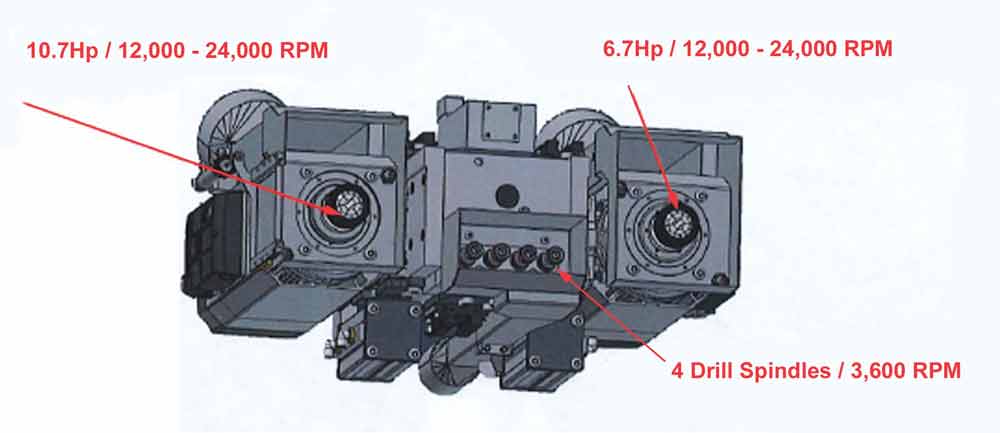 10.7Hp / 12,000 - 24,000 RPM

6.7Hp / 12,000 - 24,000 RPM

4 Drill Spindles / 3,600 RPM