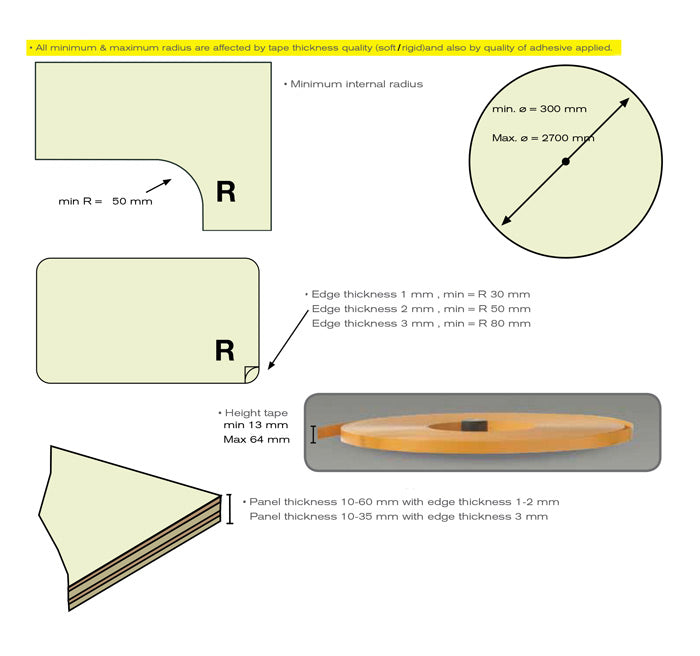 • All minimum & maximum radius are affected by tape thickness quality (soft/rigid)and also by quality of adhesive applied.

• Minimum internal radius

min R = 50 mm

R

min. ø = 300 mm

Max. ø = 2700 mm

R

• Edge thickness 1 mm , min = R 30 mm
Edge thickness 2 mm , min = R 50 mm
Edge thickness 3 mm , min = R 80 mm

• Height tape
min 13 mm
Max 64 mm

• Panel thickness 10-60 mm with edge thickness 1-2 mm
Panel thickness 10-35 mm with edge thickness 3 mm